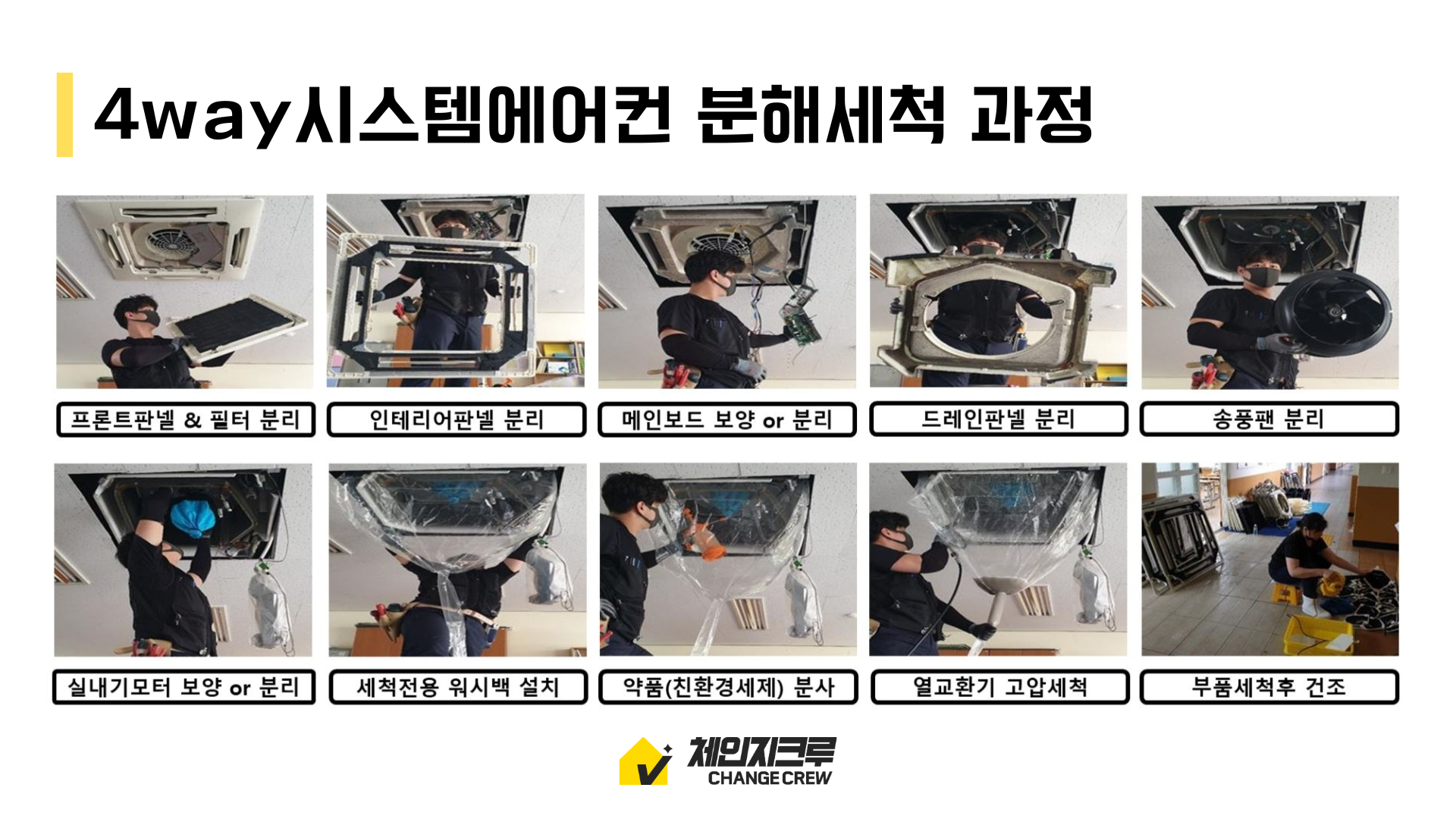 4way시스템에어컨 분해세척 과정

프론트판넬 & 필터 분리

인테리어판넬 분리

메인보드 보양 or 분리

드레인판넬 분리

송풍팬 분리

실내기모터 보양 or 분리

세척전용 워시백 설치

약품(친환경세제) 분사

열교환기 고압세척

부품세척후 건조

체인지크루
CHANGE CREW